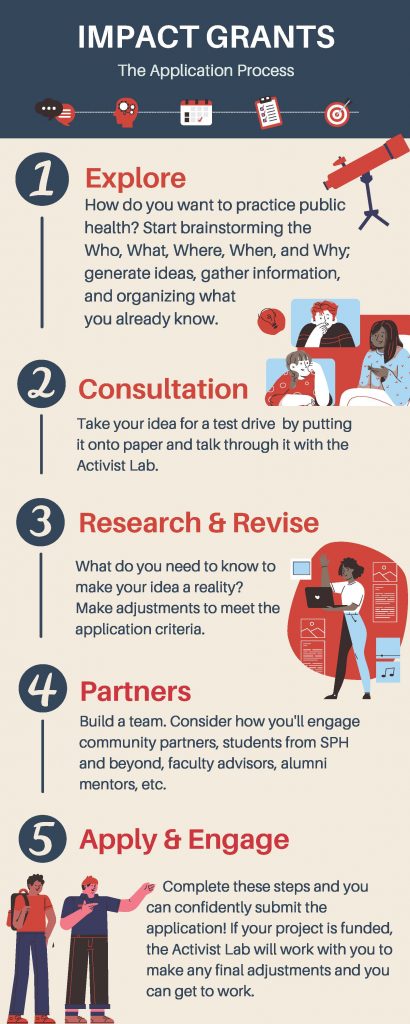 IMPACT GRANTS

The Application Process

1 Explore

How do you want to practice public health? Start brainstorming the Who, What, Where, When, and Why; generate ideas, gather information, and organizing what you already know.

2 Consultation

Take your idea for a test drive by putting it onto paper and talk through it with the Activist Lab.

3 Research & Revise

What do you need to know to make your idea a reality? Make adjustments to meet the application criteria.

4 Partners

Build a team. Consider how you'll engage community partners, students from SPH and beyond, faculty advisors, alumni mentors, etc.

5 Apply & Engage

Complete these steps and you can confidently submit the application! If your project is funded, the Activist Lab will work with you to make any final adjustments and you can get to work.