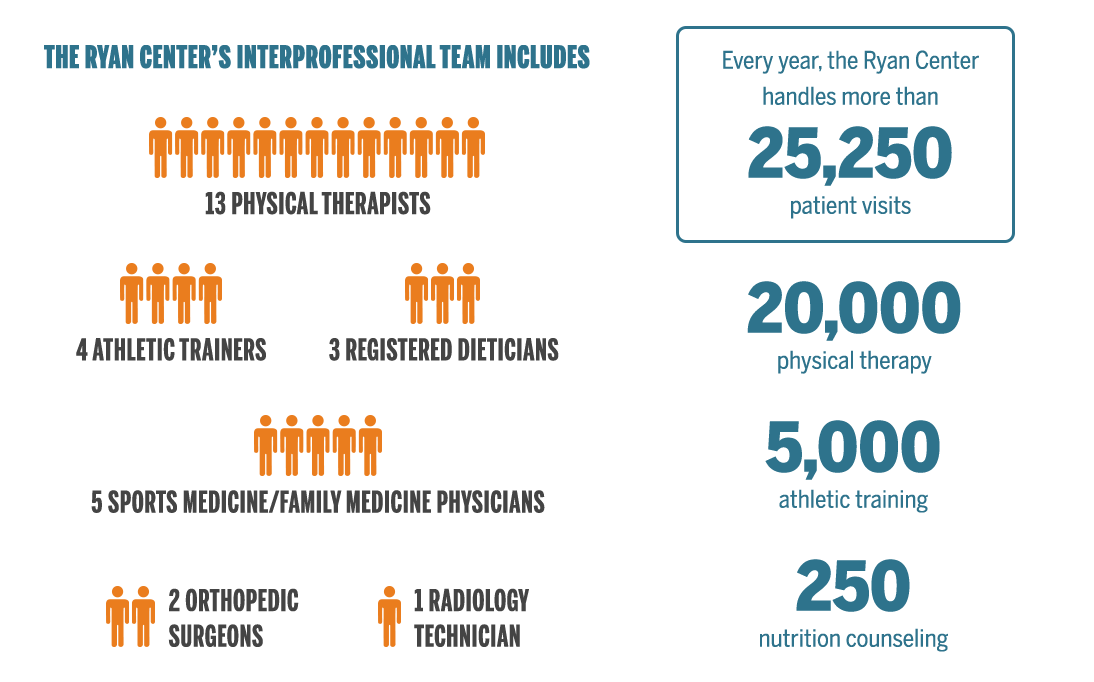 THE RYAN CENTER'S INTERPROFESSIONAL TEAM INCLUDES

13 PHYSICAL THERAPISTS

4 ATHLETIC TRAINERS

3 REGISTERED DIETICIANS

5 SPORTS MEDICINE/FAMILY MEDICINE PHYSICIANS

2 ORTHOPEDIC SURGEONS

1 RADIOLOGY TECHNICIAN

Every year, the Ryan Center handles more than

25,250

patient visits

20,000

physical therapy

5,000

athletic training

250

nutrition counseling