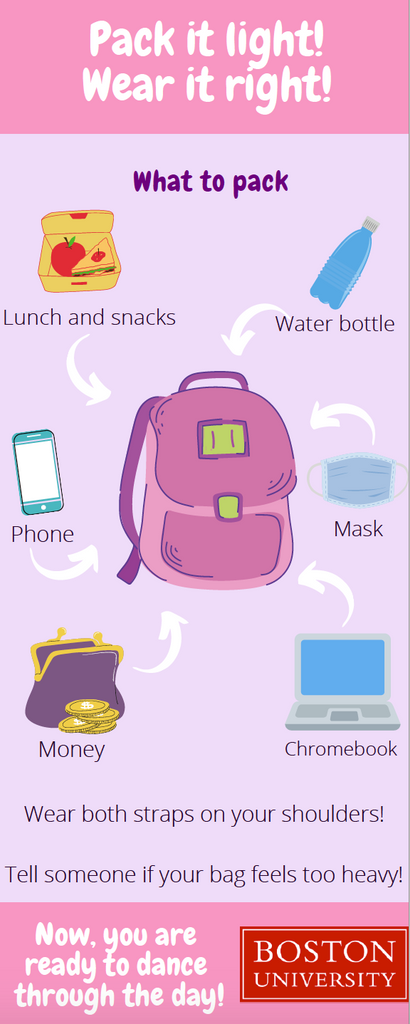 Pack it light!
Wear it right!

What to pack

Lunch and snacks

Water bottle

Phone

Mask

Money

Chromebook

Wear both straps on your shoulders!

Tell someone if your bag feels too heavy!

Now, you are ready to dance through the day!

BOSTON UNIVERSITY