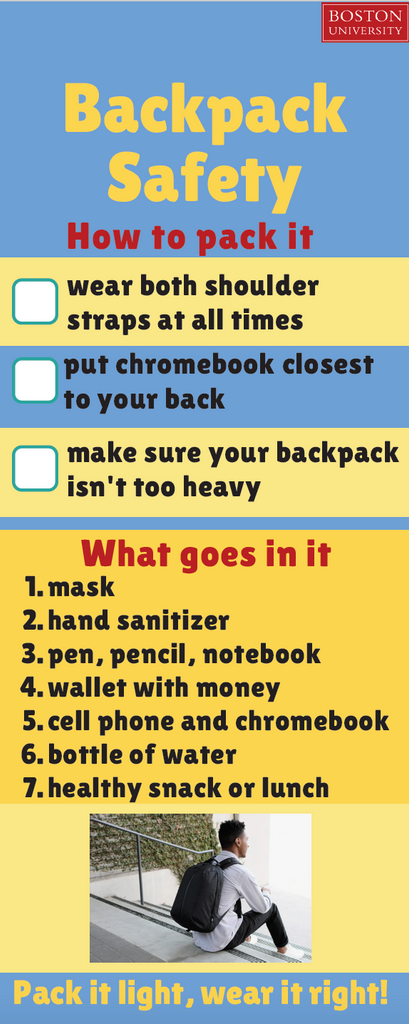 BOSTON UNIVERSITY

Backpack Safety

How to pack it

wear both shoulder straps at all times

put chromebook closest to your back

make sure your backpack isn't too heavy

What goes in it

1. mask
2. hand sanitizer
3. pen, pencil, notebook
4. wallet with money
5. cell phone and chromebook
6. bottle of water
7. healthy snack or lunch

Pack it light, wear it right!