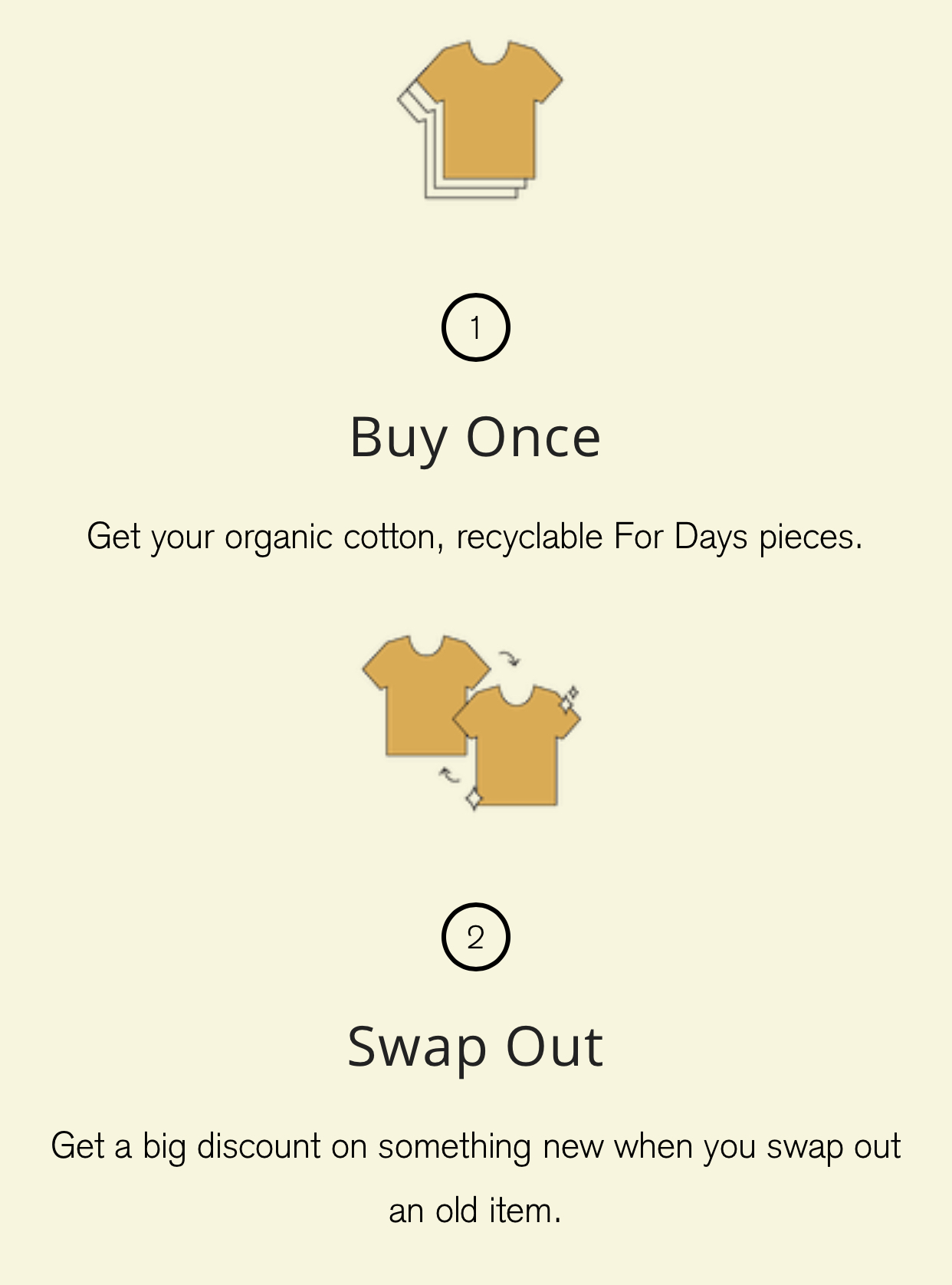 1

Buy Once

Get your organic cotton, recyclable For Days pieces.

2

Swap Out

Get a big discount on something new when you swap out an old item.