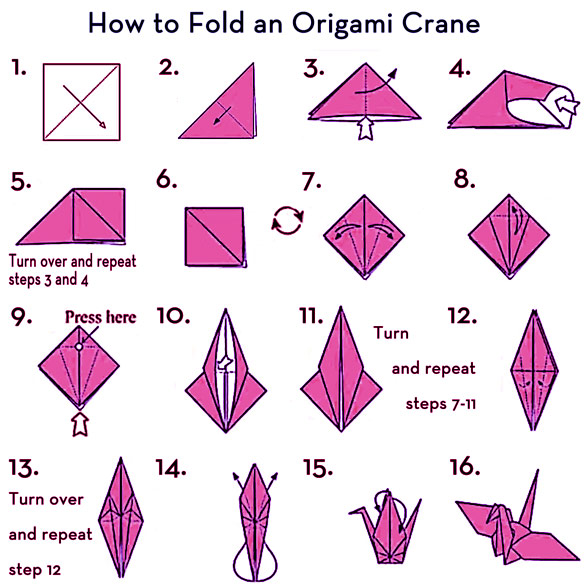 How to Fold an Origami Crane

1.

2.

3.

4.

5.

Turn over and repeat steps 3 and 4

6.

7.

8.

9.

Press here

10.

11.

Turn and repeat steps 7-11

12.

13.

Turn over and repeat step 12

14.

15.

16.