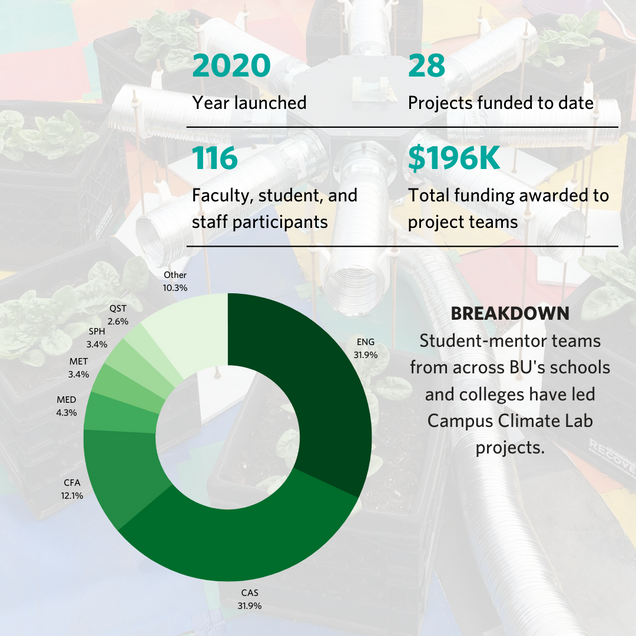 2020
Year launched

28
Projects funded to date

116
Faculty, student, and staff participants

$196K
Total funding awarded to project teams

Other
10.3%

QST
2.6%

SPH
3.4%

MET
3.4%

MED
4.3%

CFA
12.1%

CAS
31.9%

ENG
31.9%

BREAKDOWN
Student-mentor teams from across BU's schools and colleges have led Campus Climate Lab projects.