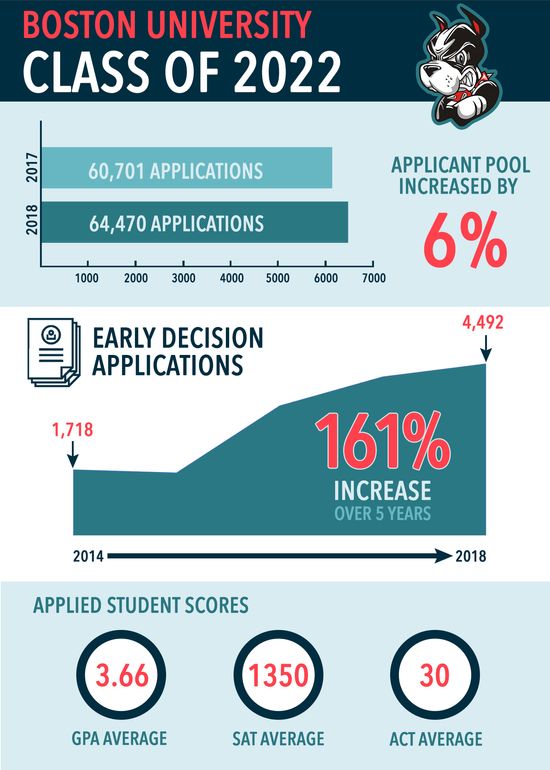 BOSTON UNIVERSITY
CLASS OF 2022

2017
60,701 APPLICATIONS
2018
64,470 APPLICATIONS
1000 2000 3000 4000 5000 6000 7000

APPLICANT POOL INCREASED BY
6%

EARLY DECISION APPLICATIONS

4,492
1,718
161%
INCREASE
OVER 5 YEARS
2014
2018

APPLIED STUDENT SCORES

3.66
GPA AVERAGE

1350
SAT AVERAGE

30
ACT AVERAGE