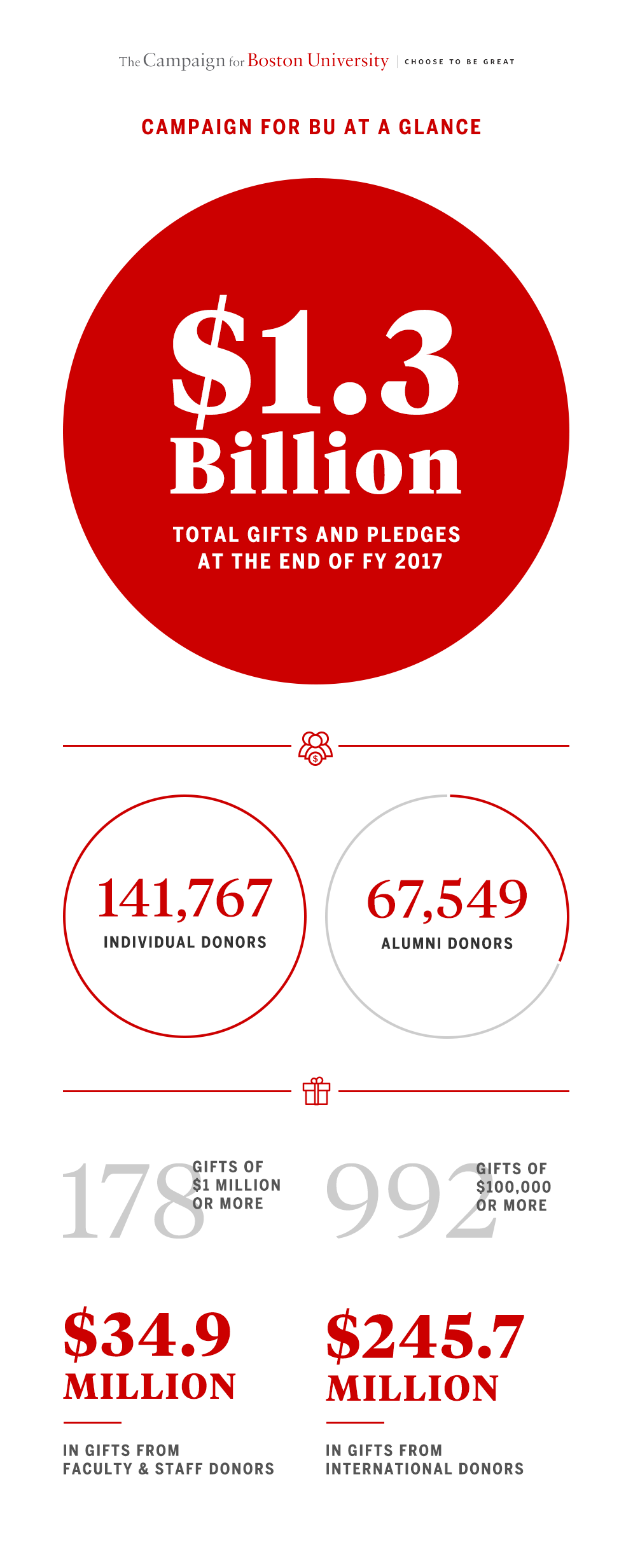 The Campaign for Boston University | CHOOSE TO BE GREAT

CAMPAIGN FOR BU AT A GLANCE

$1.3 Billion

TOTAL GIFTS AND PLEDGES AT THE END OF FY 2017

141,767
INDIVIDUAL DONORS

67,549
ALUMNI DONORS

178 GIFTS OF $1 MILLION OR MORE

992 GIFTS OF $100,000 OR MORE

$34.9 MILLION

IN GIFTS FROM FACULTY & STAFF DONORS

$245.7 MILLION

IN GIFTS FROM INTERNATIONAL DONORS