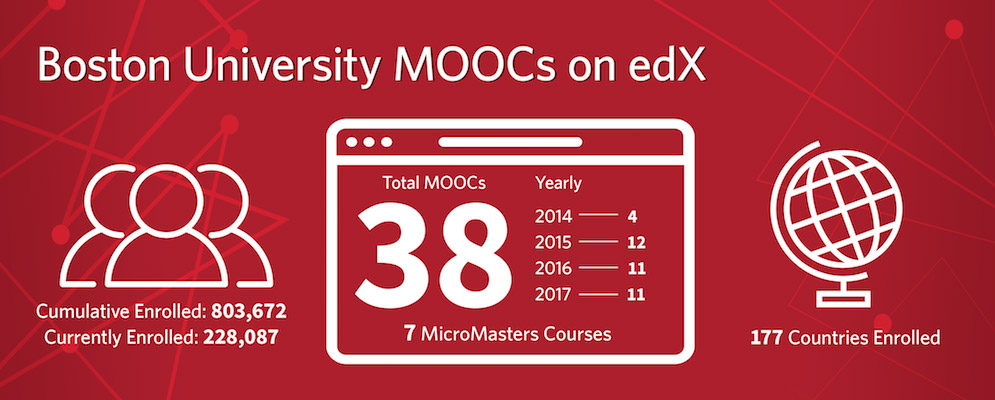 Boston University MOOCs on edX

Cumulative Enrolled: 803,672
Currently Enrolled: 228,087

Total MOOCs
38

Yearly
2014 — 4
2015 — 12
2016 — 11
2017 — 11

7 MicroMasters Courses

177 Countries Enrolled