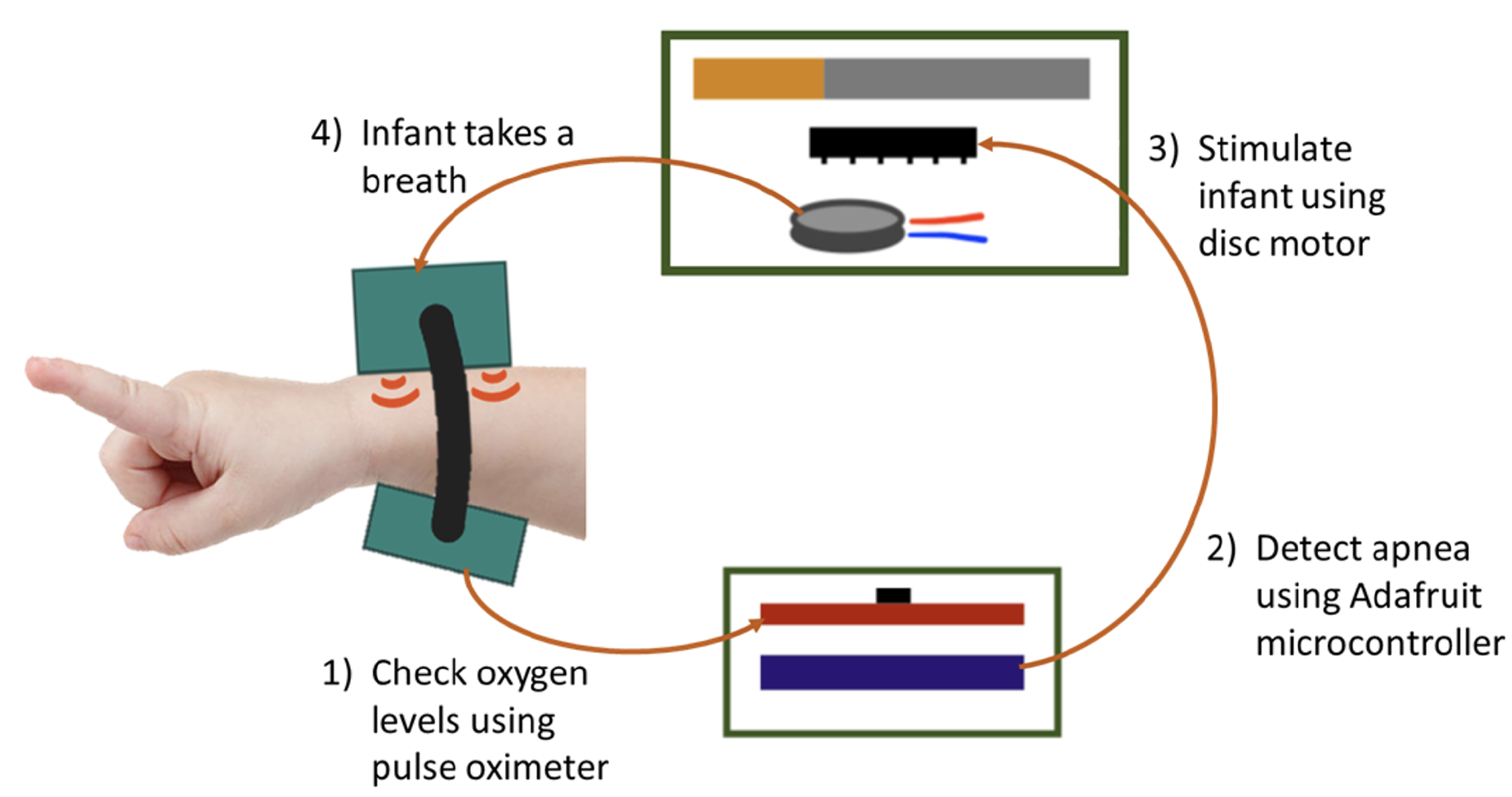 4) Infant takes a breath

3) Stimulate infant using disc motor

2) Detect apnea using Adafruit microcontroller

1) Check oxygen levels using pulse oximeter