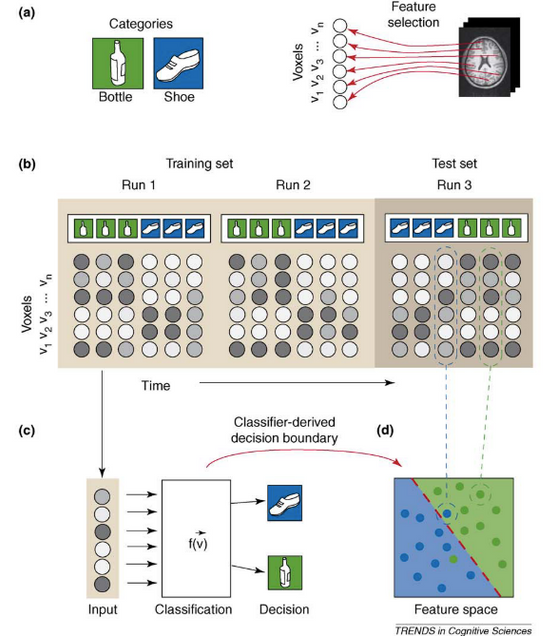 (a)

Categories

Bottle Shoe

Feature selection

Voxels $v_1\ v_2\ v_3\ \cdots\ v_n$

(b)

Training set

Run 1

Run 2

Test set

Run 3

Voxels $v_1\ v_2\ v_3\ \cdots\ v_n$

Time

(c)

Classifier-derived decision boundary

(d)

Input

$f(\vec{v})$

Classification

Decision

Feature space

TRENDS in Cognitive Sciences